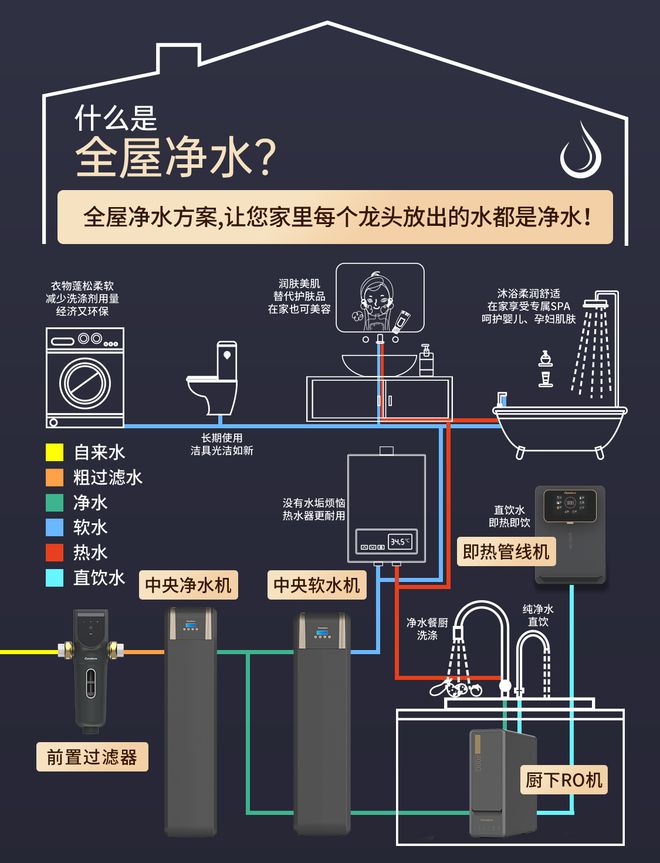 什么是
全屋净水?

全屋净水方案,让您家里每个龙头放出的水都是净水!

衣物蓬松柔软
减少洗涤剂用量
经济又环保

润肤美肌
替代护肤品
在家也可美容

沐浴柔润舒适
在家享受专属SPA
呵护婴儿、孕妇肌肤

长期使用
洁具光洁如新

自来水
粗过滤水
净水
软水
热水
直饮水

没有水垢烦恼
热水器更耐用

34.5℃

直饮水
即热即饮

即热管线机

中央净水机

中央软水机

净水餐厨
洗涤

纯净水
直饮

前置过滤器

厨下RO机